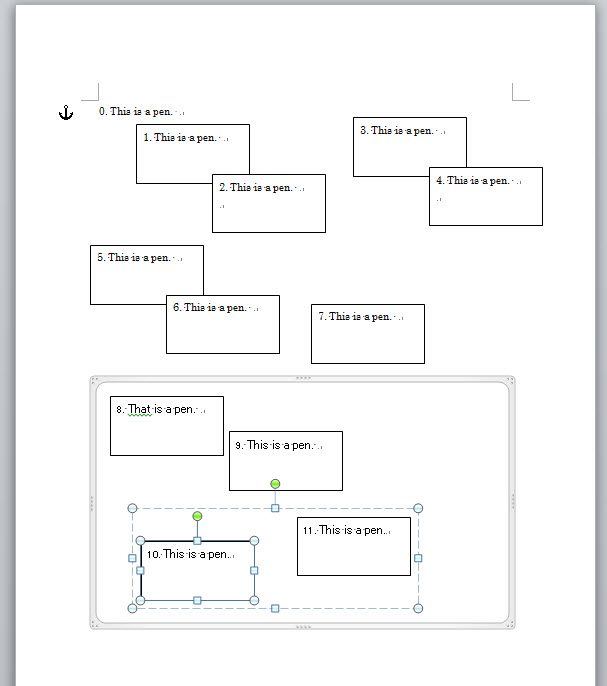 0. This is a pen.

1. This is a pen.

2. This is a pen.

3. This is a pen.

4. This is a pen.

5. This is a pen.

6. This is a pen.

7. This is a pen.

8. That is a pen.

9. This is a pen.

10. This is a pen.

11. This is a pen.